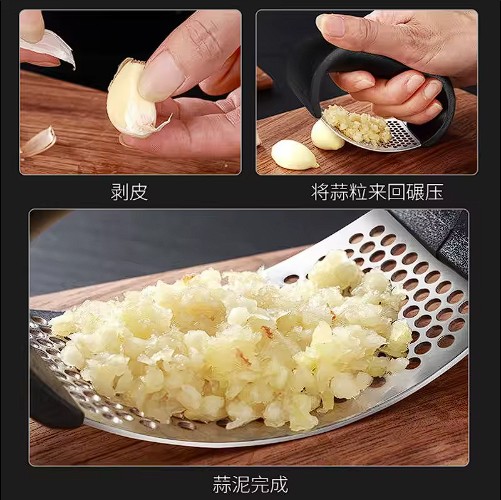 剥皮

将蒜粒来回碾压

蒜泥完成